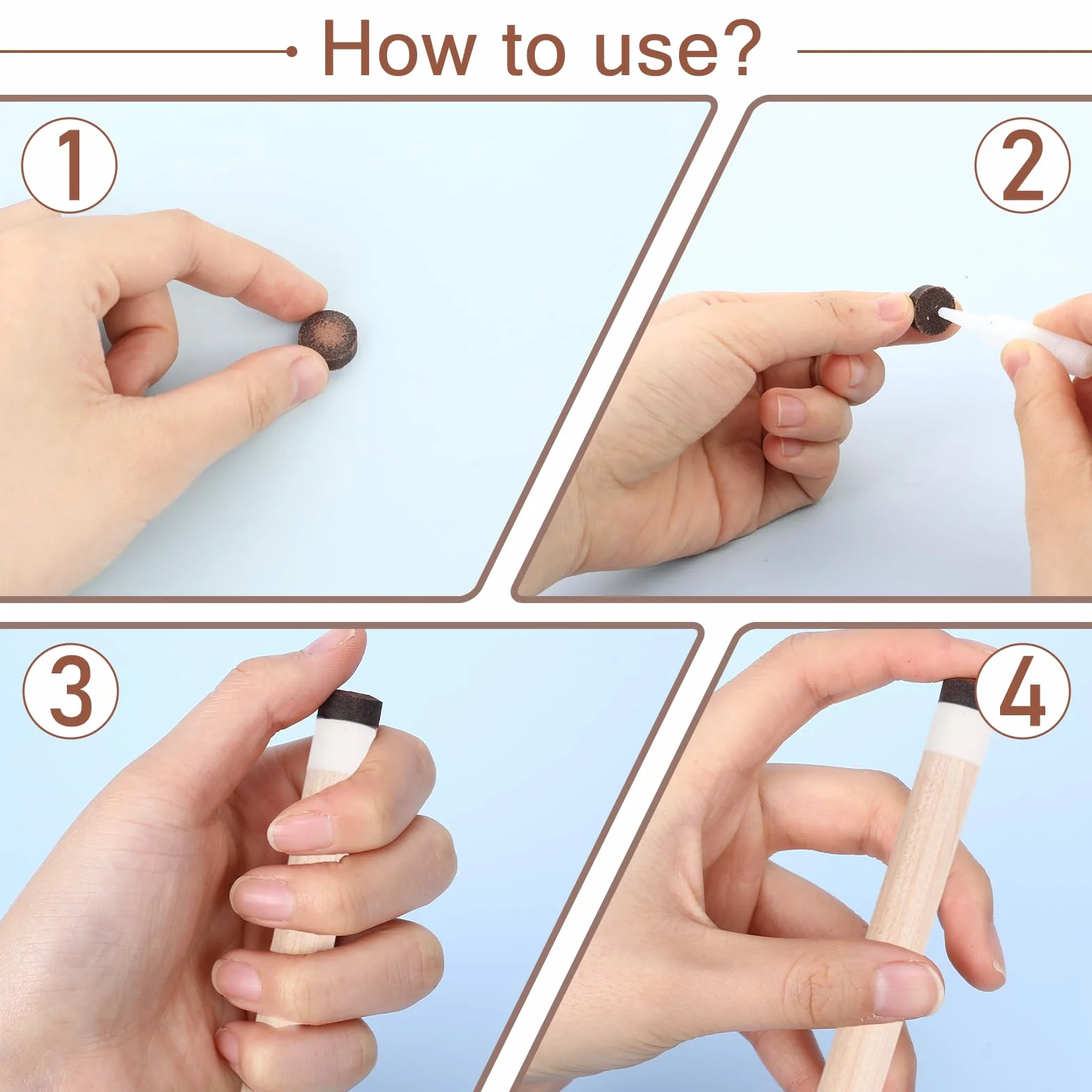 How to use?

1

2

3

4