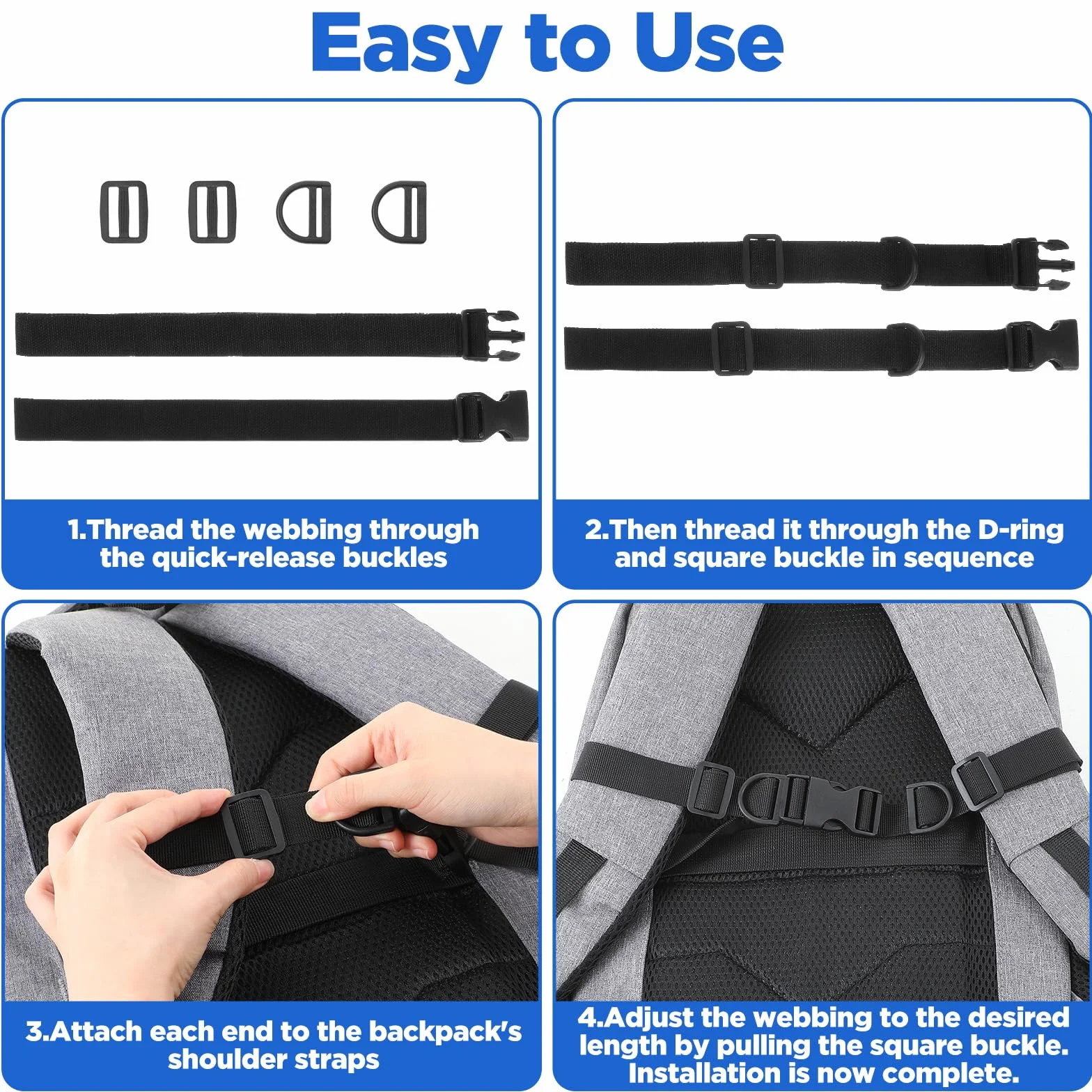 Easy to Use

1.Thread the webbing through the quick-release buckles

2.Then thread it through the D-ring and square buckle in sequence

3.Attach each end to the backpack's shoulder straps

4.Adjust the webbing to the desired length by pulling the square buckle. Installation is now complete.