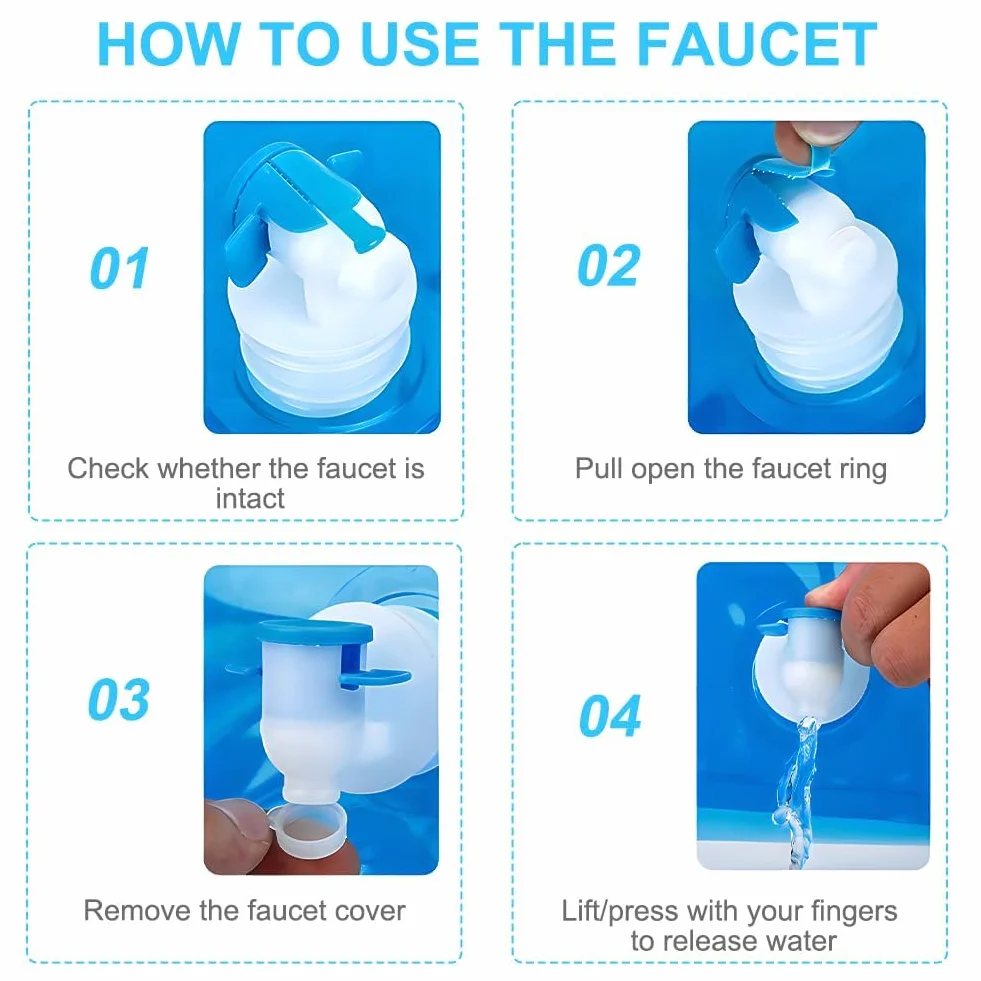 HOW TO USE THE FAUCET

01

Check whether the faucet is intact

02

Pull open the faucet ring

03

Remove the faucet cover

04

Lift/press with your fingers to release water