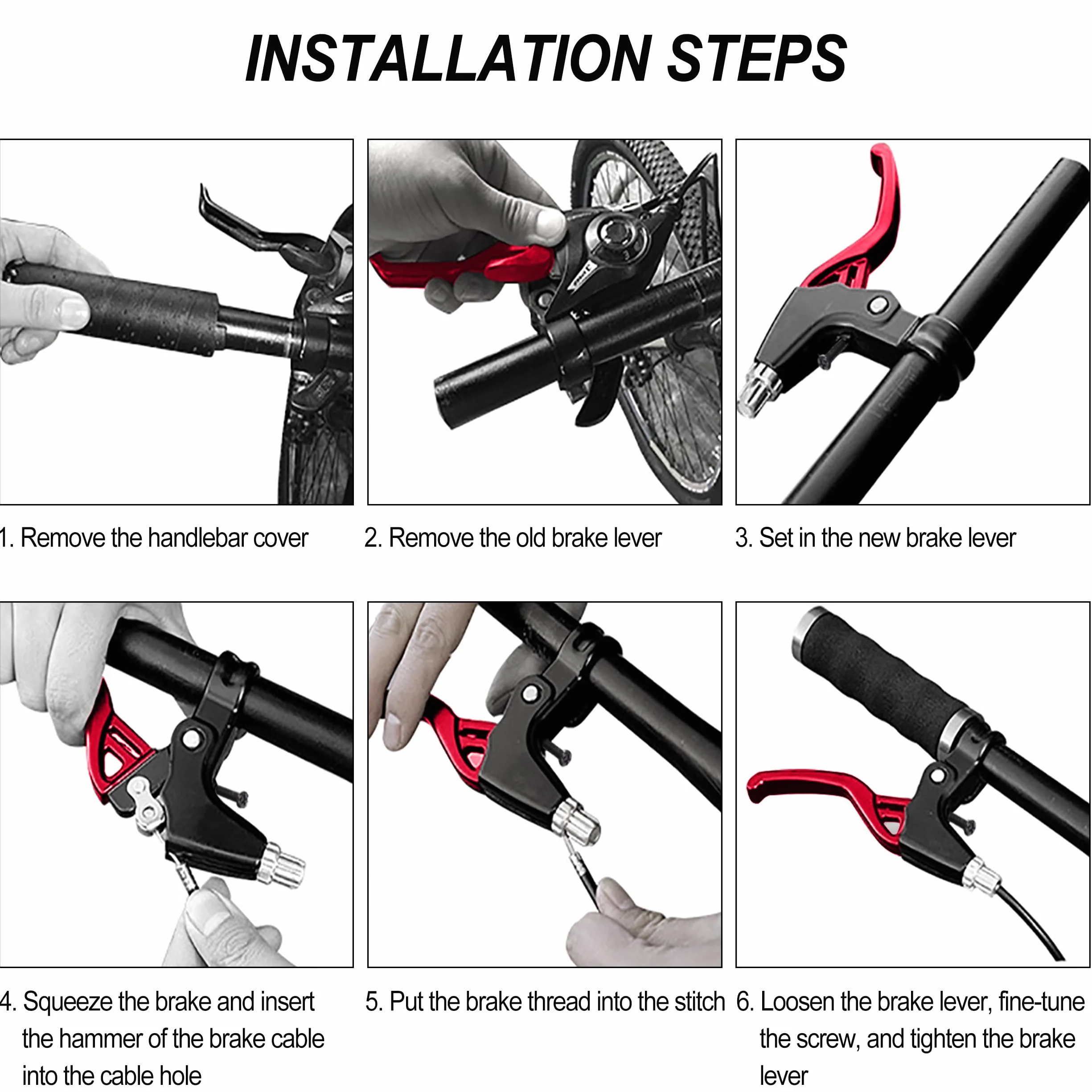 INSTALLATION STEPS

1. Remove the handlebar cover

2. Remove the old brake lever

3. Set in the new brake lever

4. Squeeze the brake and insert the hammer of the brake cable into the cable hole

5. Put the brake thread into the stitch

6. Loosen the brake lever, fine-tune the screw, and tighten the brake lever