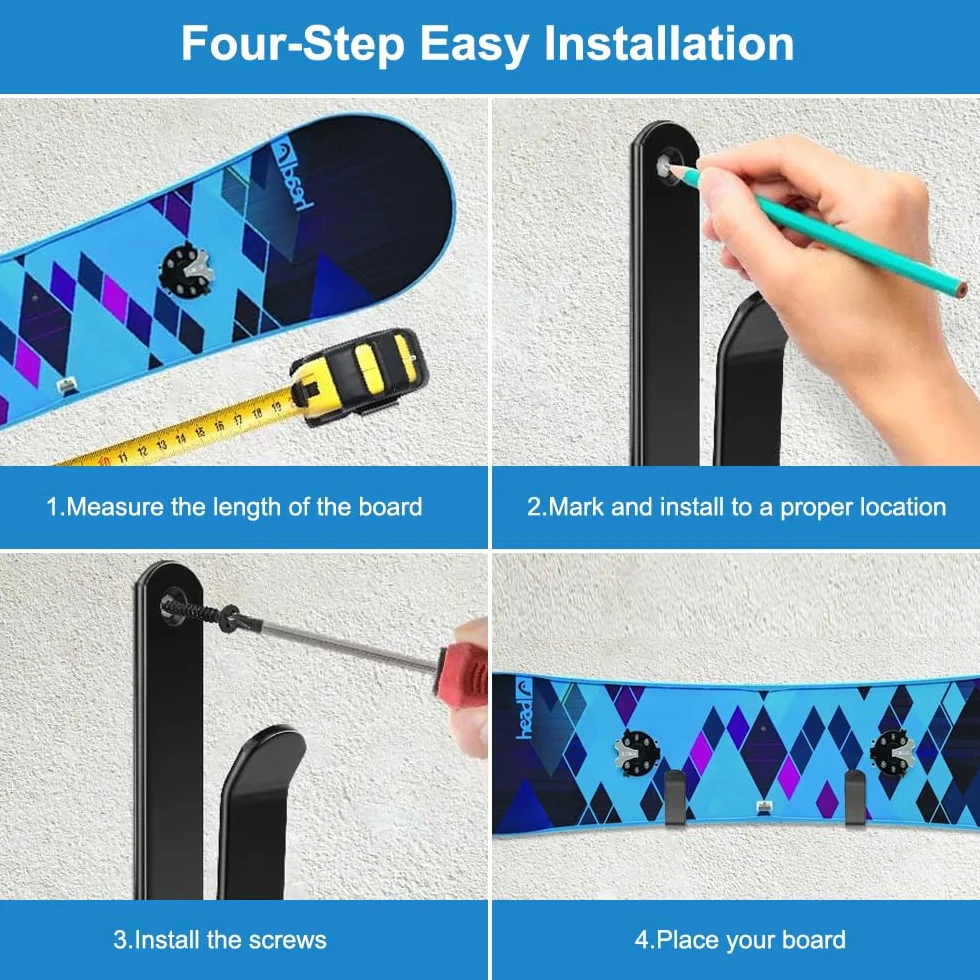 Four-Step Easy Installation

head

10 11 12 13 14 15 16 17 18 19

1.Measure the length of the board

2.Mark and install to a proper location

head

3.Install the screws

4.Place your board